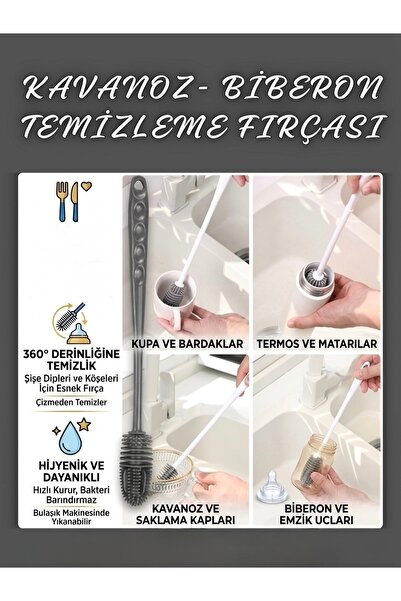 KAVANOZ- BİBERON TEMİZLEME FIRÇASI

360° DERİNLİĞİNE TEMİZLİK
Şişe Dipleri ve Köşeleri İçin Esnek Fırça
Çizmeden Temizler

HİJYENİK VE DAYANIKLI
Hızlı Kurur, Bakteri Barındırmaz
Bulaşık Makinesinde Yıkanabilir

KUPA VE BARDAKLAR

TERMOS VE MATARILAR

KAVANOZ VE SAKLAMA KAPLARI

BİBERON VE EMZİK UCLARI