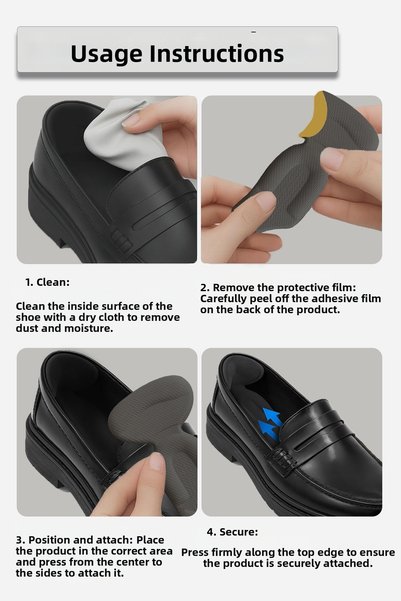 Usage Instructions

1. Clean:

Clean the inside surface of the shoe with a dry cloth to remove dust and moisture.

2. Remove the protective film: Carefully peel off the adhesive film on the back of the product.

3. Position and attach: Place the product in the correct area and press from the center to the sides to attach it.

4. Secure:

Press firmly along the top edge to ensure the product is securely attached.