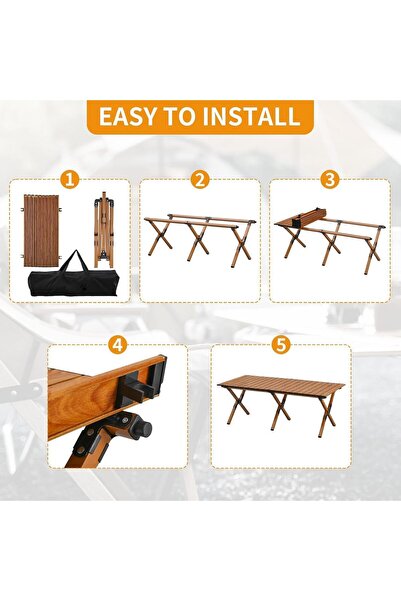 EASY TO INSTALL

1

2

3

4

5