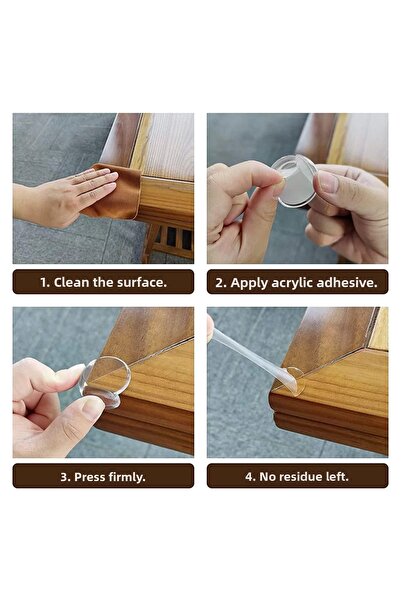 1. Clean the surface.

2. Apply acrylic adhesive.

3. Press firmly.

4. No residue left.