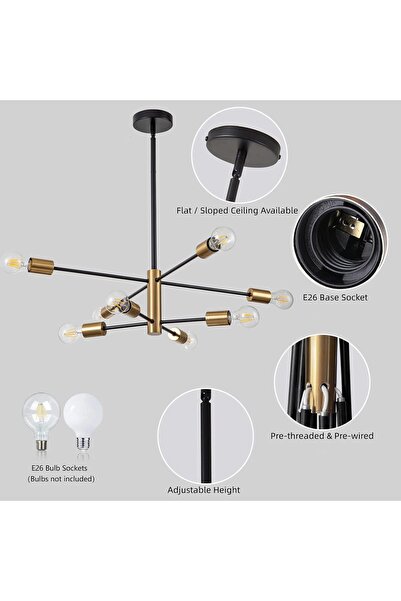 Flat / Sloped Ceiling Available

E26 Base Socket

Pre-threaded & Pre-wired

E26 Bulb Sockets
(Bulbs not included)

Adjustable Height