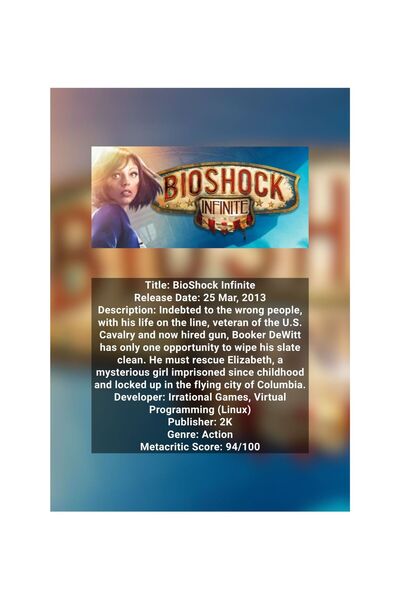 BIOSHOCK
INFINITE

Title: BioShock Infinite
Release Date: 25 Mar, 2013
Description: Indebted to the wrong people, with his life on the line, veteran of the U.S. Cavalry and now hired gun, Booker DeWitt has only one opportunity to wipe his slate clean. He must rescue Elizabeth, a mysterious girl imprisoned since childhood and locked up in the flying city of Columbia.
Developer: Irrational Games, Virtual Programming (Linux)
Publisher: 2K
Genre: Action
Metacritic Score: 94/100