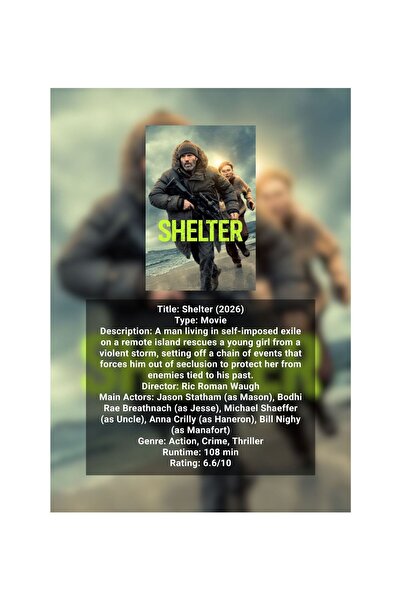 SHELTER

Title: Shelter (2026)
Type: Movie
Description: A man living in self-imposed exile on a remote island rescues a young girl from a violent storm, setting off a chain of events that forces him out of seclusion to protect her from enemies tied to his past.
Director: Ric Roman Waugh
Main Actors: Jason Statham (as Mason), Bodhi Rae Breathnach (as Jesse), Michael Shaeffer (as Uncle), Anna Crilly (as Haneron), Bill Nighy (as Manafort)
Genre: Action, Crime, Thriller
Runtime: 108 min
Rating: 6.6/10