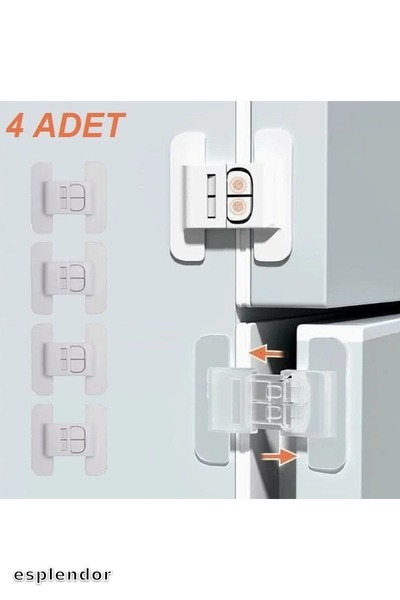 4 ADET

esplendor