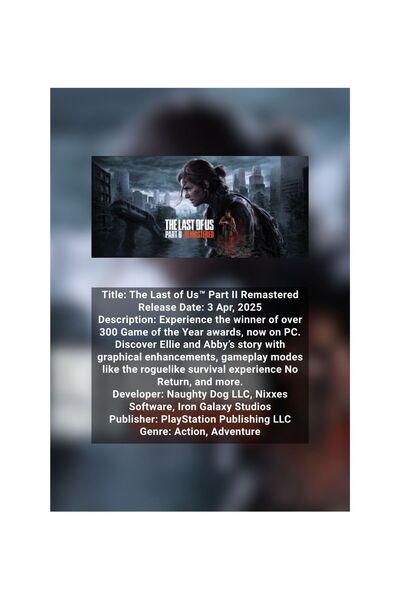 THE LAST OF US
PART II REMASTERED

Title: The Last of Us™ Part II Remastered
Release Date: 3 Apr, 2025
Description: Experience the winner of over 300 Game of the Year awards, now on PC. Discover Ellie and Abby's story with graphical enhancements, gameplay modes like the roguelike survival experience No Return, and more.
Developer: Naughty Dog LLC, Nixxes Software, Iron Galaxy Studios
Publisher: PlayStation Publishing LLC
Genre: Action, Adventure