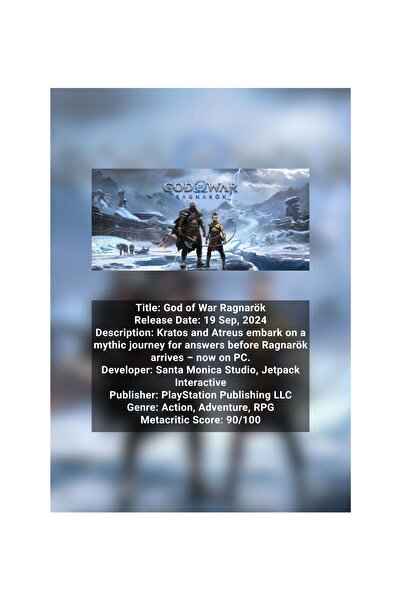 GOD OF WAR
RAGNARÖK

Title: God of War Ragnarök
Release Date: 19 Sep, 2024
Description: Kratos and Atreus embark on a mythic journey for answers before Ragnarök arrives – now on PC.
Developer: Santa Monica Studio, Jetpack Interactive
Publisher: PlayStation Publishing LLC
Genre: Action, Adventure, RPG
Metacritic Score: 90/100