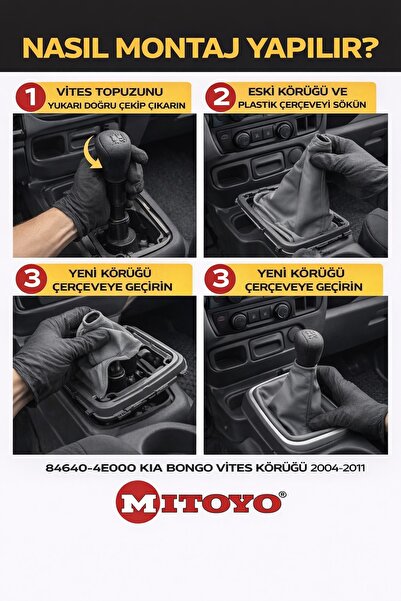 NASIL MONTAJ YAPILIR?

1 VİTES TOPUZUNU YUKARI DOĞRU ÇEKİP ÇIKARIN

2 ESKİ KÖRÜĞÜ VE PLASTİK ÇERÇEVEYİ SÖKÜN

3 YENİ KÖRÜĞÜ ÇERÇEVEYE GEÇİRİN

3 YENİ KÖRÜĞÜ ÇERÇEVEYE GEÇİRİN

84640-4E000 KIA BONGO VİTES KÖRÜĞÜ 2004-2011

MITOYO®