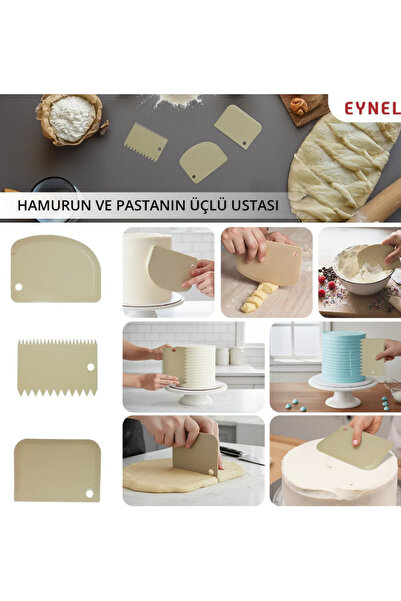 EYNEL

HAMURUN VE PASTANIN ÜÇLÜ USTASI