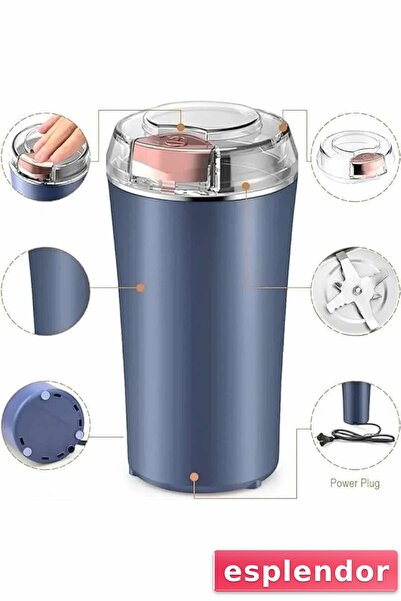 Power Plug

esplendor