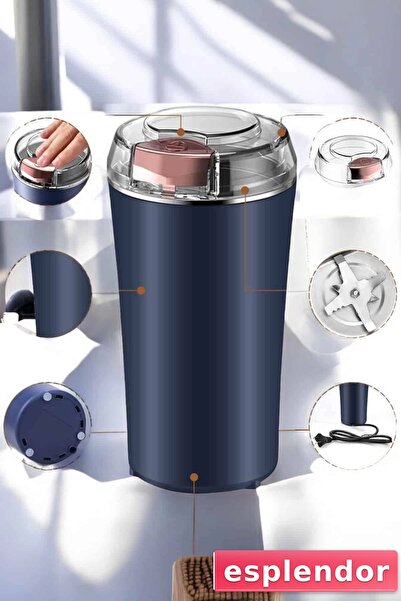 esplendor