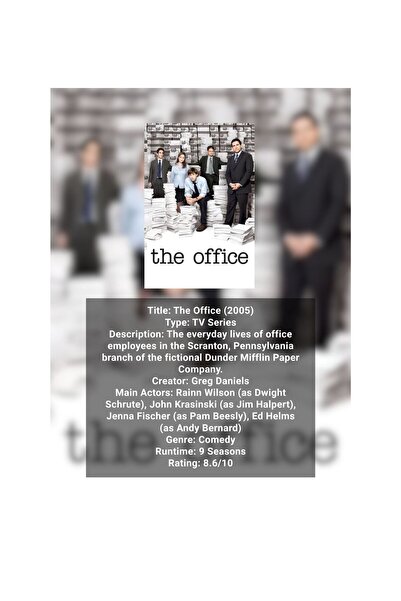 the office

Title: The Office (2005)
Type: TV Series
Description: The everyday lives of office employees in the Scranton, Pennsylvania branch of the fictional Dunder Mifflin Paper Company.
Creator: Greg Daniels
Main Actors: Rainn Wilson (as Dwight Schrute), John Krasinski (as Jim Halpert), Jenna Fischer (as Pam Beesly), Ed Helms (as Andy Bernard)
Genre: Comedy
Runtime: 9 Seasons
Rating: 8.6/10

the office