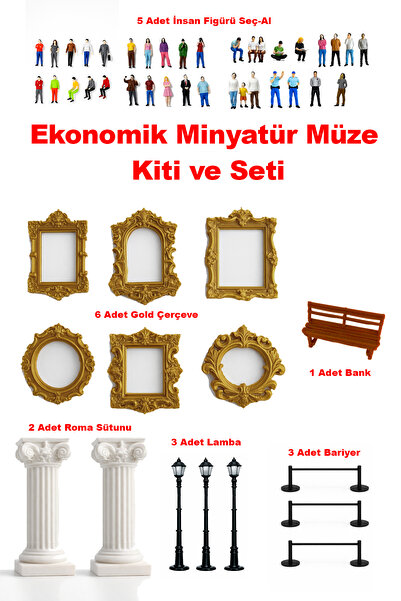 5 Adet İnsan Figürü Seç-Al

Ekonomik Minyatür Müze Kiti ve Seti

6 Adet Gold Çerçeve

1 Adet Bank

2 Adet Roma Sütunu

3 Adet Lamba

3 Adet Bariyer