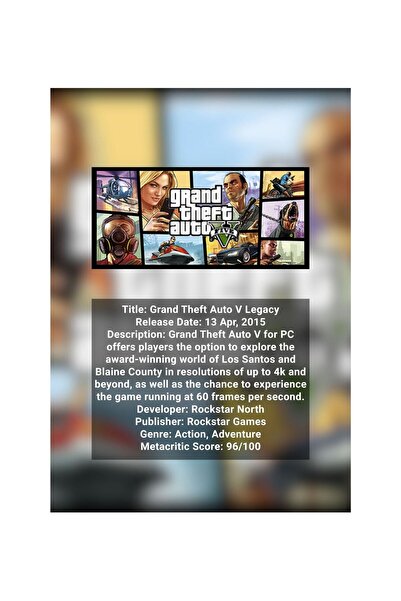 grand theft auto V

Title: Grand Theft Auto V Legacy
Release Date: 13 Apr, 2015
Description: Grand Theft Auto V for PC offers players the option to explore the award-winning world of Los Santos and Blaine County in resolutions of up to 4k and beyond, as well as the chance to experience the game running at 60 frames per second.
Developer: Rockstar North
Publisher: Rockstar Games
Genre: Action, Adventure
Metacritic Score: 96/100