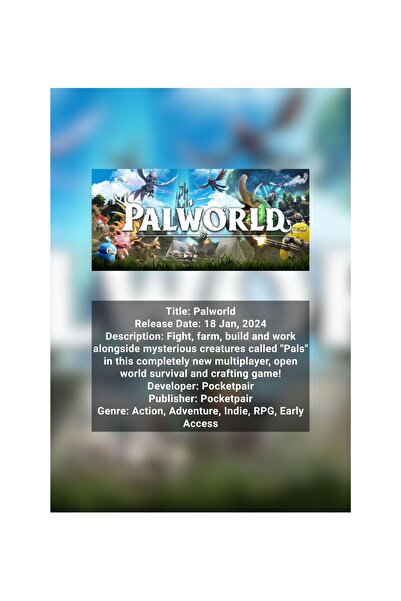 PALWORLD

Title: Palworld
Release Date: 18 Jan, 2024
Description: Fight, farm, build and work alongside mysterious creatures called "Pals" in this completely new multiplayer, open world survival and crafting game!
Developer: Pocketpair
Publisher: Pocketpair
Genre: Action, Adventure, Indie, RPG, Early Access