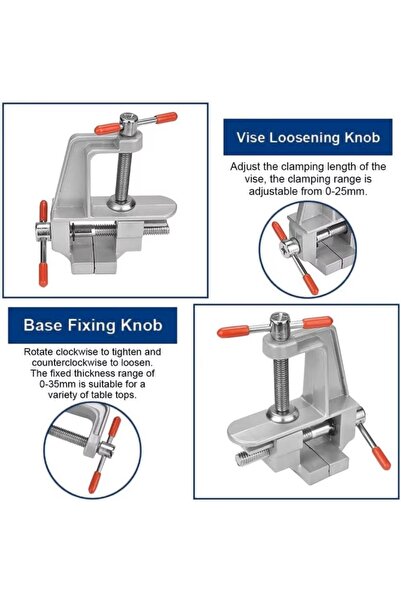 Vise Loosening Knob

Adjust the clamping length of the vise, the clamping range is adjustable from 0-25mm.

Base Fixing Knob

Rotate clockwise to tighten and counterclockwise to loosen. The fixed thickness range of 0-35mm is suitable for a variety of table tops.