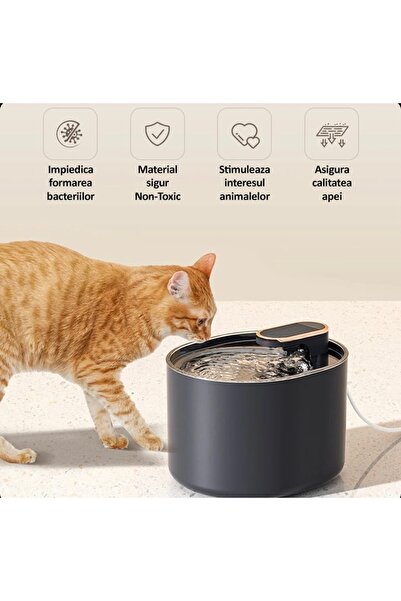 Impiedica formarea bacteriilor

Material sigur Non-Toxic

Stimuleaza interesul animalelor

Asigura calitatea apei