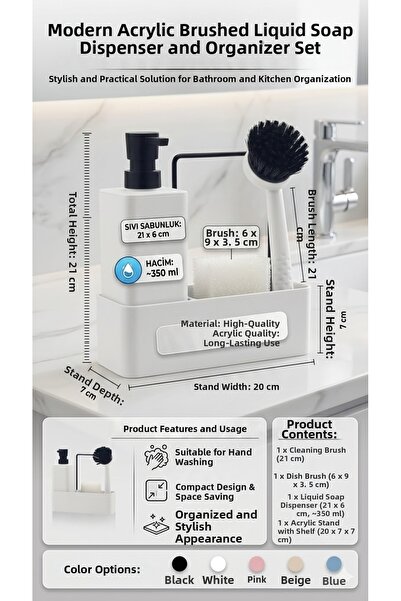 Modern Acrylic Brushed Liquid Soap Dispenser and Organizer Set

Stylish and Practical Solution for Bathroom and Kitchen Organization

Total Height: 21 cm

SIVI SABUNLUK:
21 x 6 cm

HACİM:
~350 ml

Brush: 6 x 9 x 3. 5 cm

Brush Length: 21 cm

Stand Height: 7 cm

Material: High-Quality Acrylic Quality: Long-Lasting Use

Stand Depth: 7 cm

Stand Width: 20 cm

Product Features and Usage

Suitable for Hand Washing

Compact Design & Space Saving

Organized and Stylish Appearance

Product Contents:

1 x Cleaning Brush (21 cm)

1 x Dish Brush (6 x 9 x 3. 5 cm)

1 x Liquid Soap Dispenser (21 x 6 cm, ~350 ml)

1 x Acrylic Stand with Shelf (20 x 7 x 7 cm)

Color Options: Black White Pink Beige Blue