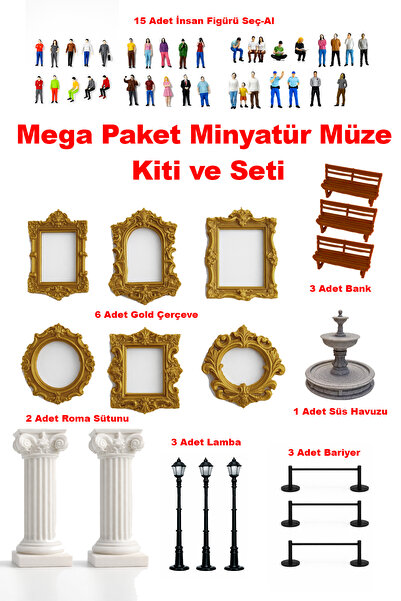 15 Adet İnsan Figürü Seç-Al

Mega Paket Minyatür Müze Kiti ve Seti

3 Adet Bank

6 Adet Gold Çerçeve

1 Adet Süs Havuzu

2 Adet Roma Sütunu

3 Adet Lamba

3 Adet Bariyer