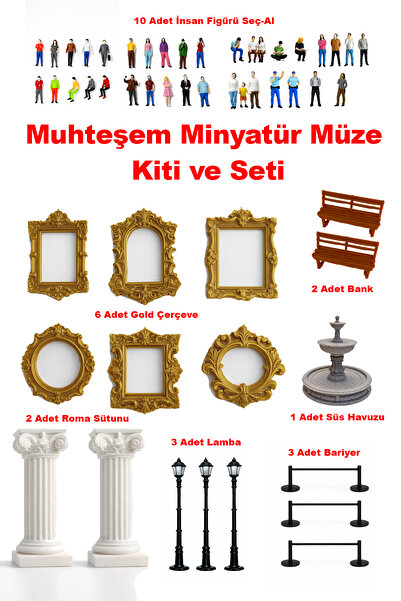 10 Adet İnsan Figürü Seç-Al

Muhteşem Minyatür Müze Kiti ve Seti

2 Adet Bank

6 Adet Gold Çerçeve

2 Adet Roma Sütunu

1 Adet Süs Havuzu

3 Adet Lamba

3 Adet Bariyer