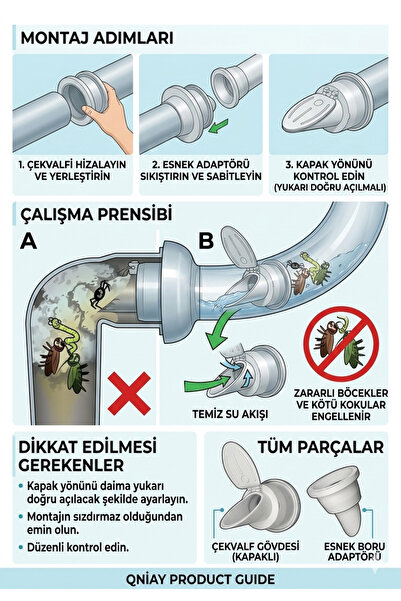 MONTAJ ADIMLARI

1. ÇEKVALFİ HİZALAYIN VE YERLEŞTİRİN

2. ESNEK ADAPTÖRÜ SIKIŞTIRIN VE SABİTLEYİN

3. KAPAK YÖNÜNÜ KONTROL EDİN (YUKARI DOĞRU AÇILMALI)

ÇALIŞMA PRENSİBİ

A

B

TEMİZ SU AKIŞI

ZARARLI BÖCEKLER VE KÖTÜ KOKULAR ENGELLENİR

DİKKAT EDİLMESİ GEREKENLER

• Kapak yönünü daima yukarı doğru açılacak şekilde ayarlayın.

• Montajın sızdırmaz olduğundan emin olun.

• Düzenli kontrol edin.

TÜM PARÇALAR

ÇEKVALF GÖVDESİ (KAPAKLI)

ESNEK BORU ADAPTÖRÜ

QNIAY PRODUCT GUIDE