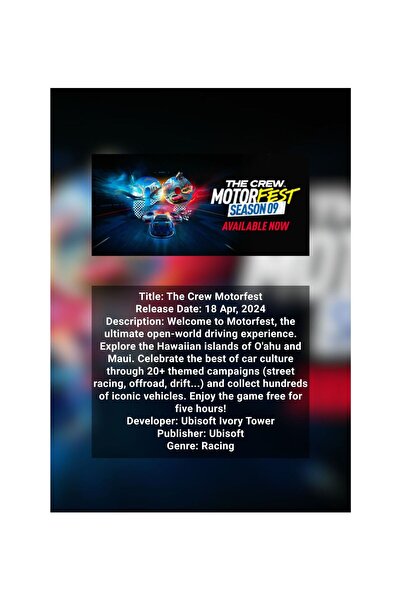 THE CREW
MOTORFEST
SEASON 09
AVAILABLE NOW

Title: The Crew Motorfest
Release Date: 18 Apr, 2024
Description: Welcome to Motorfest, the ultimate open-world driving experience. Explore the Hawaiian islands of O'ahu and Maui. Celebrate the best of car culture through 20+ themed campaigns (street racing, offroad, drift...) and collect hundreds of iconic vehicles. Enjoy the game free for five hours!
Developer: Ubisoft Ivory Tower
Publisher: Ubisoft
Genre: Racing