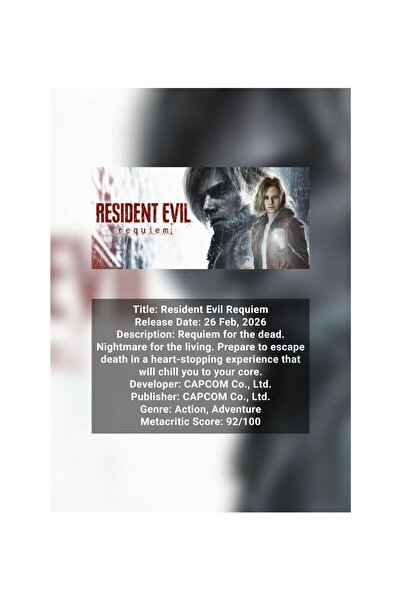 RESIDENT EVIL
requiem

Title: Resident Evil Requiem
Release Date: 26 Feb, 2026
Description: Requiem for the dead. Nightmare for the living. Prepare to escape death in a heart-stopping experience that will chill you to your core.
Developer: CAPCOM Co., Ltd.
Publisher: CAPCOM Co., Ltd.
Genre: Action, Adventure
Metacritic Score: 92/100