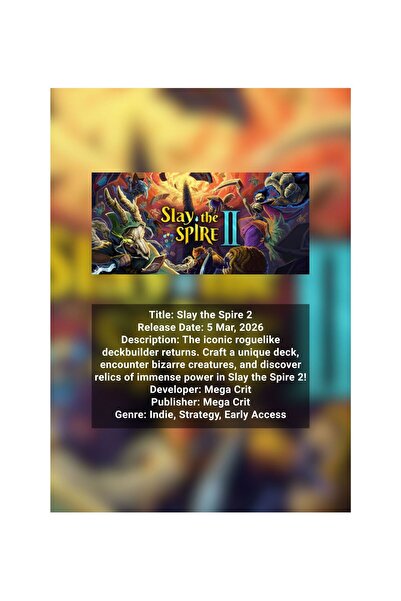 Slay the SPIRE II

Title: Slay the Spire 2
Release Date: 5 Mar, 2026
Description: The iconic roguelike deckbuilder returns. Craft a unique deck, encounter bizarre creatures, and discover relics of immense power in Slay the Spire 2!
Developer: Mega Crit
Publisher: Mega Crit
Genre: Indie, Strategy, Early Access