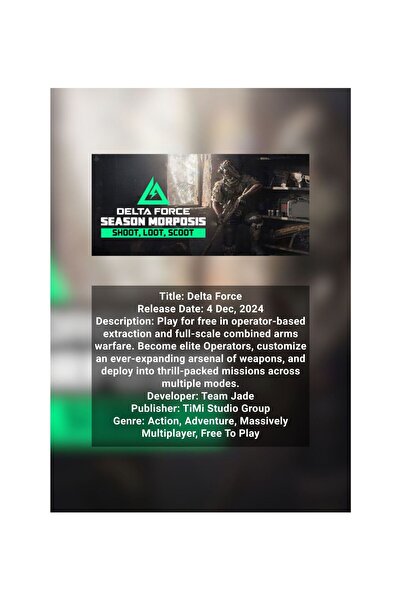 DELTA FORCE
SEASON MORPOSIS
SHOOT, LOOT, SCOOT

Title: Delta Force
Release Date: 4 Dec, 2024
Description: Play for free in operator-based extraction and full-scale combined arms warfare. Become elite Operators, customize an ever-expanding arsenal of weapons, and deploy into thrill-packed missions across multiple modes.
Developer: Team Jade
Publisher: TiMi Studio Group
Genre: Action, Adventure, Massively Multiplayer, Free To Play