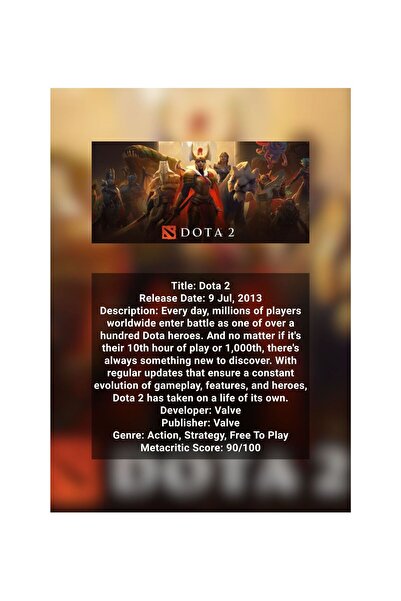 DOTA 2

Title: Dota 2
Release Date: 9 Jul, 2013
Description: Every day, millions of players worldwide enter battle as one of over a hundred Dota heroes. And no matter if it's their 10th hour of play or 1,000th, there's always something new to discover. With regular updates that ensure a constant evolution of gameplay, features, and heroes, Dota 2 has taken on a life of its own.
Developer: Valve
Publisher: Valve
Genre: Action, Strategy, Free To Play
Metacritic Score: 90/100

DOTA 2