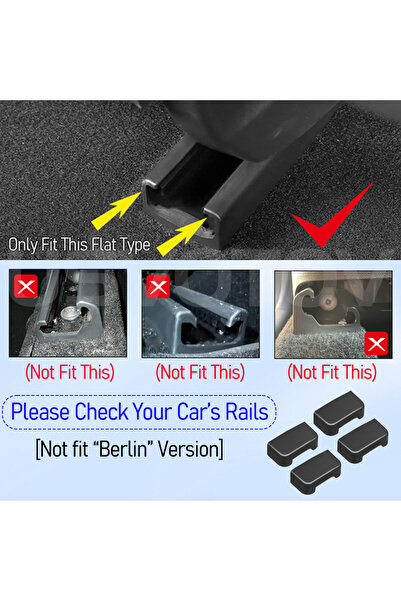 Only Fit This Flat Type

(Not Fit This)

(Not Fit This)

(Not Fit This)

Please Check Your Car's Rails

[Not fit "Berlin" Version]