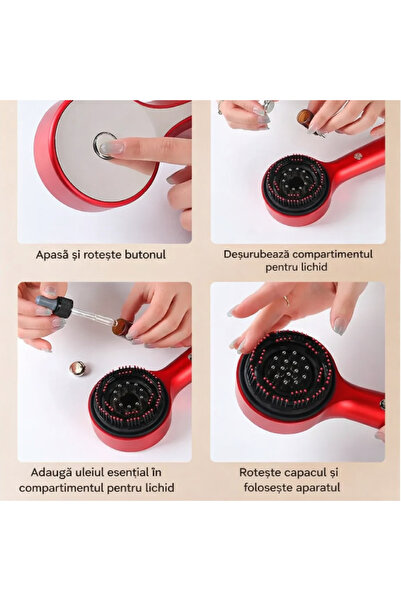 Apasă și rotește butonul

Deșurubează compartimentul pentru lichid

Adaugă uleiul esențial în compartimentul pentru lichid

Rotește capacul și folosește aparatul