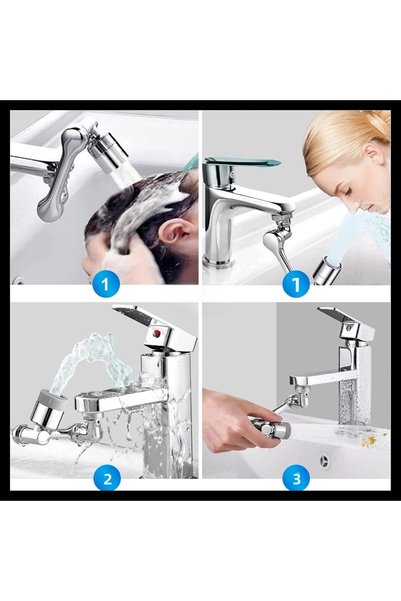 1

1

2

3