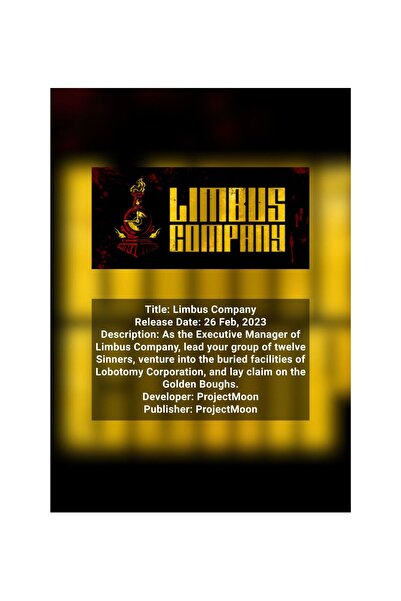 LIMBUS COMPANY

Title: Limbus Company
Release Date: 26 Feb, 2023
Description: As the Executive Manager of Limbus Company, lead your group of twelve Sinners, venture into the buried facilities of Lobotomy Corporation, and lay claim on the Golden Boughs.
Developer: ProjectMoon
Publisher: ProjectMoon