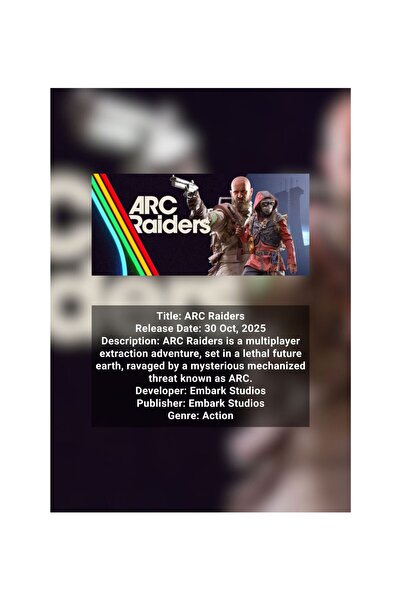 ARC Raiders

Title: ARC Raiders
Release Date: 30 Oct, 2025
Description: ARC Raiders is a multiplayer extraction adventure, set in a lethal future earth, ravaged by a mysterious mechanized threat known as ARC.
Developer: Embark Studios
Publisher: Embark Studios
Genre: Action