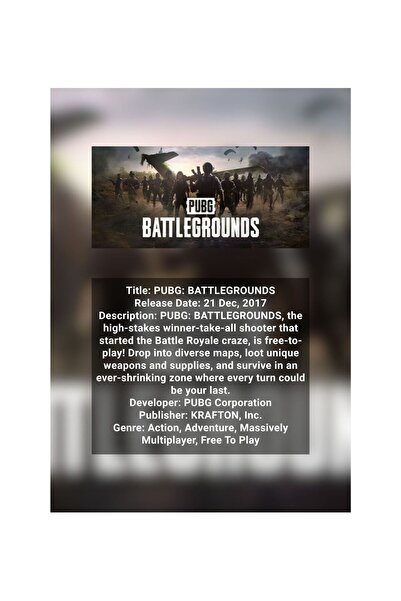 PUBG
BATTLEGROUNDS

Title: PUBG: BATTLEGROUNDS
Release Date: 21 Dec, 2017
Description: PUBG: BATTLEGROUNDS, the high-stakes winner-take-all shooter that started the Battle Royale craze, is free-to-play! Drop into diverse maps, loot unique weapons and supplies, and survive in an ever-shrinking zone where every turn could be your last.
Developer: PUBG Corporation
Publisher: KRAFTON, Inc.
Genre: Action, Adventure, Massively Multiplayer, Free To Play