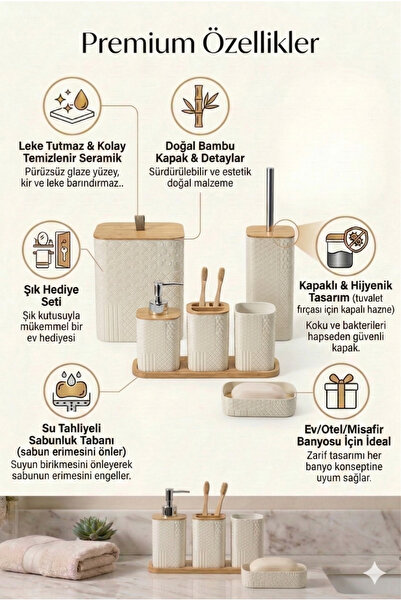 Premium Özellikler

Leke Tutmaz & Kolay Temizlenir Seramik
Pürüzsüz glaze yüzey, kir ve leke barındırmaz..

Doğal Bambu Kapak & Detaylar
Sürdürülebilir ve estetik doğal malzeme

Şık Hediye Seti
Şık kutusuyla mükemmel bir ev hediyesi

Kapaklı & Hijyenik Tasarım (tuvalet fırçası için kapalı hazne)
Koku ve bakterileri hapseden güvenli kapak.

Su Tahliyeli Sabunluk Tabanı (sabun erimesini önler)
Suyun birikmesini önleyerek sabunun erimesini engeller.

Ev/Otel/Misafir Banyosu İçin İdeal
Zarif tasarımı her banyo konseptine uyum sağlar.