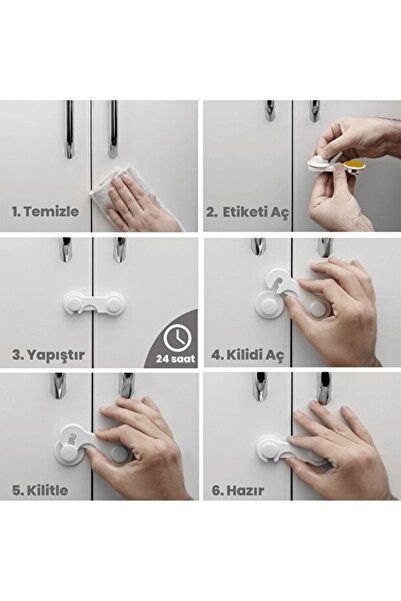 1. Temizle

2. Etiketi Aç

3. Yapıştır

24 saat

4. Kilidi Aç

5. Kilitle

6. Hazır