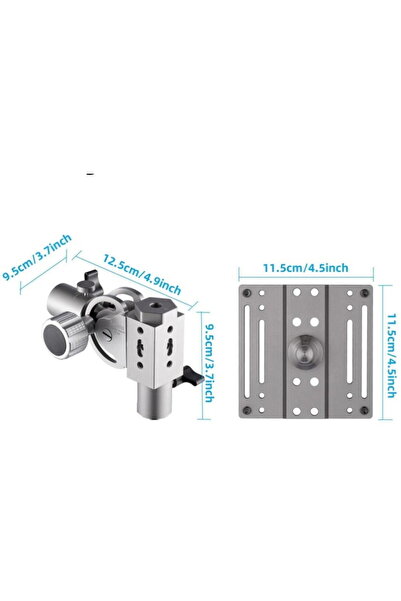 9.5cm/3.7inch
12.5cm/4.9inch
9.5cm/3.7inch
11.5cm/4.5inch
11.5cm/4.5inch