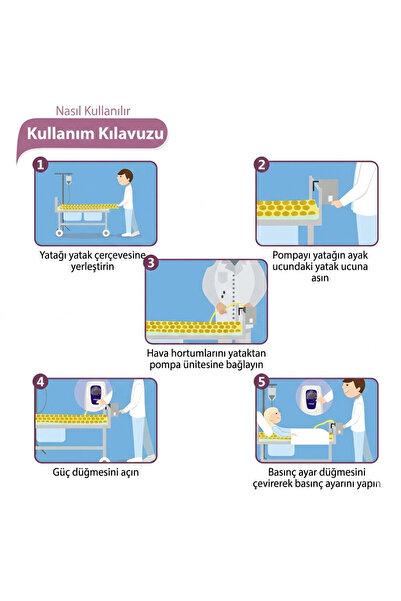 Nasıl Kullanılır

Kullanım Kılavuzu

1

Yatağı yatak çerçevesine yerleştirin

2

Pompayı yatağın ayak ucundaki yatak ucuna asın

3

Hava hortumlarını yataktan pompa ünitesine bağlayın

4

Güç düğmesini açın

5

Basınç ayar düğmesini çevirerek basınç ayarını yapın