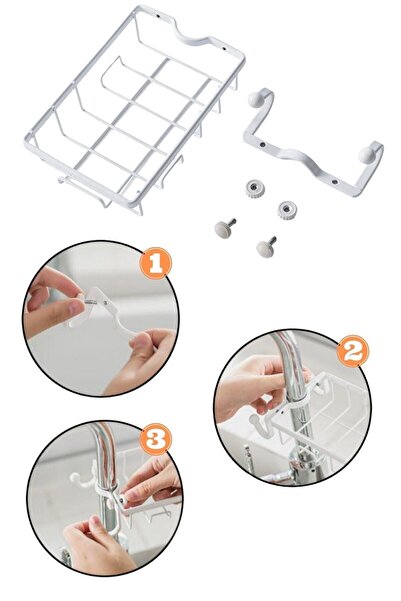 1

2

3