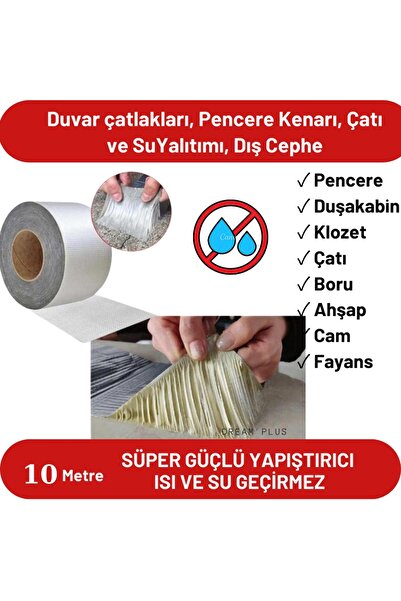 Duvar çatlakları, Pencere Kenarı, Çatı ve SuYalıtımı, Dış Cephe

✓ Pencere
✓ Duşakabin
✓ Klozet
✓ Çatı
✓ Boru
✓ Ahşap
✓ Cam
✓ Fayans

Cam

DREAM PLUS

10 Metre

SÜPER GÜÇLÜ YAPIŞTIRICI
ISI VE SU GEÇİRMEZ