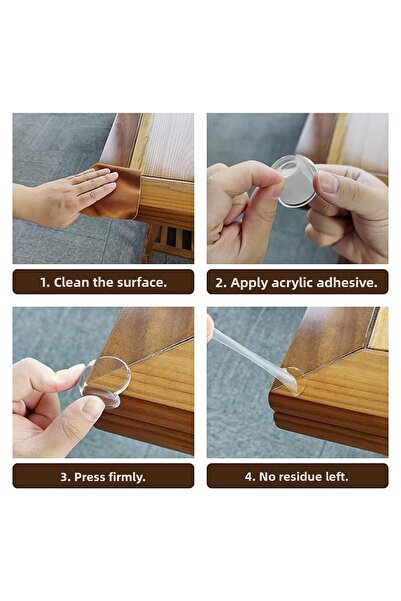 1. Clean the surface.

2. Apply acrylic adhesive.

3. Press firmly.

4. No residue left.