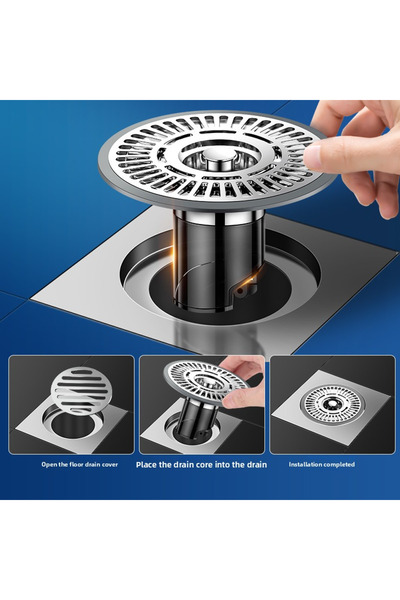 Open the floor drain cover

Place the drain core into the drain

Installation completed