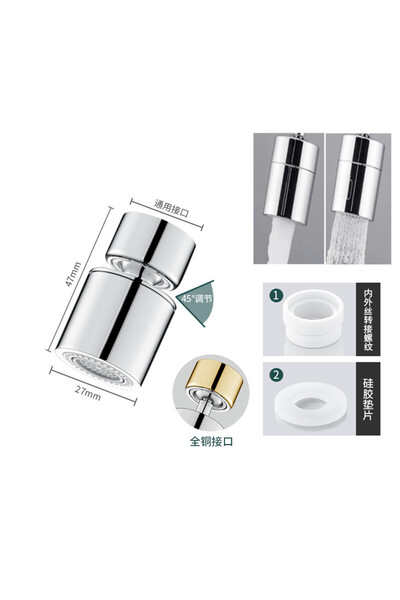 通用接口

47mm

45°调节

27mm

全铜接口

1
内外丝转接螺纹

2
硅胶垫片