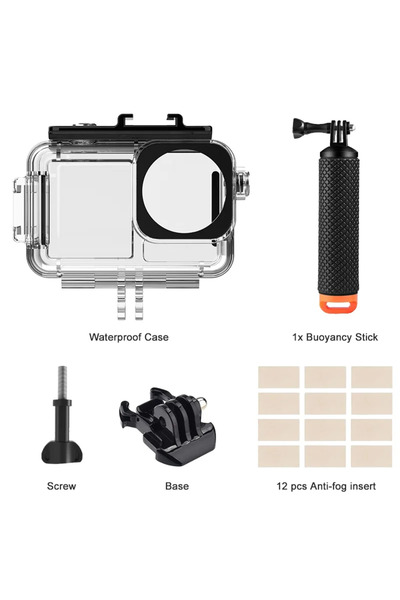 Waterproof Case

1x Buoyancy Stick

Screw

Base

12 pcs Anti-fog insert