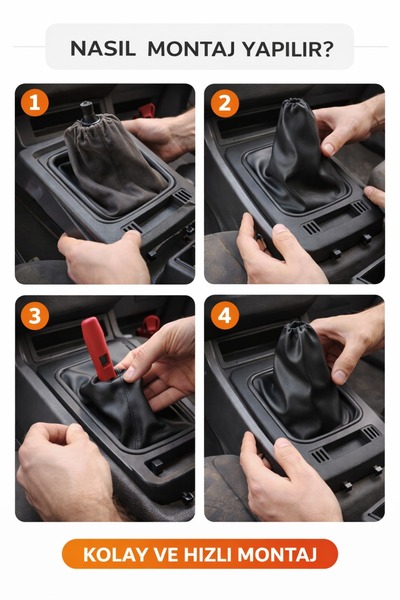 NASIL MONTAJ YAPILIR?

1

2

3

4

KOLAY VE HIZLI MONTAJ