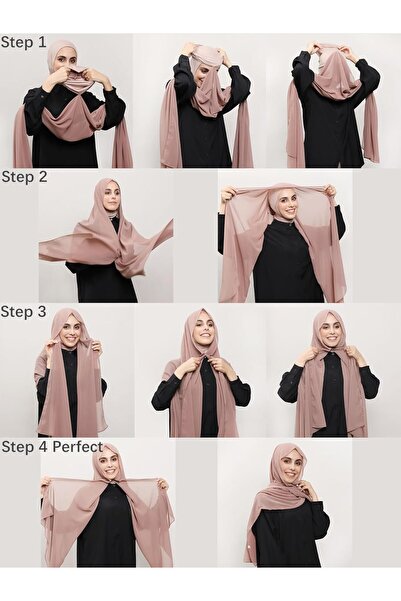 Step 1

Step 2

Step 3

Step 4 Perfect