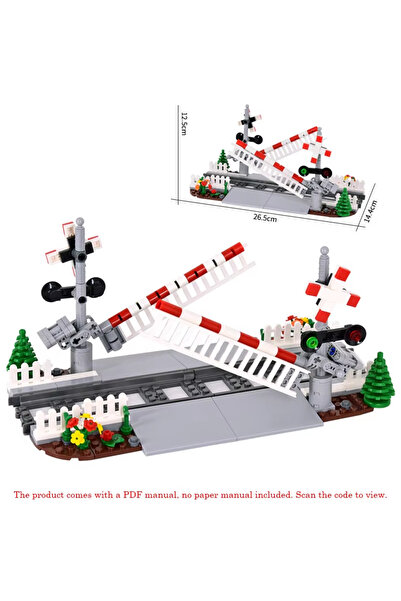 12.5cm

26.5cm

14.4cm

The product comes with a PDF manual, no paper manual included. Scan the code to view.