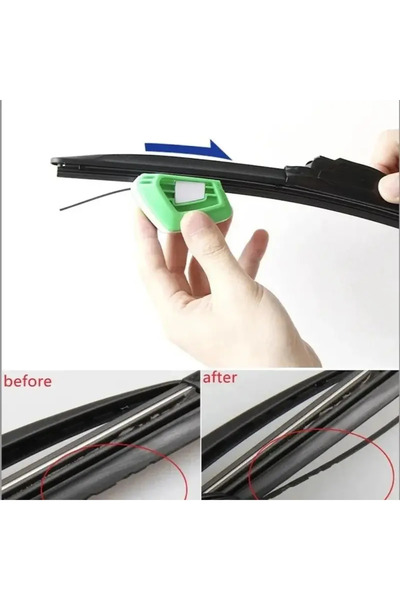 before

after