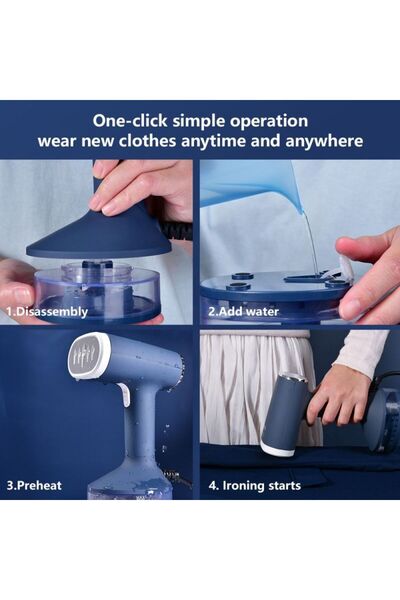 One-click simple operation
wear new clothes anytime and anywhere

1.Disassembly

2.Add water

3.Preheat

4. Ironing starts